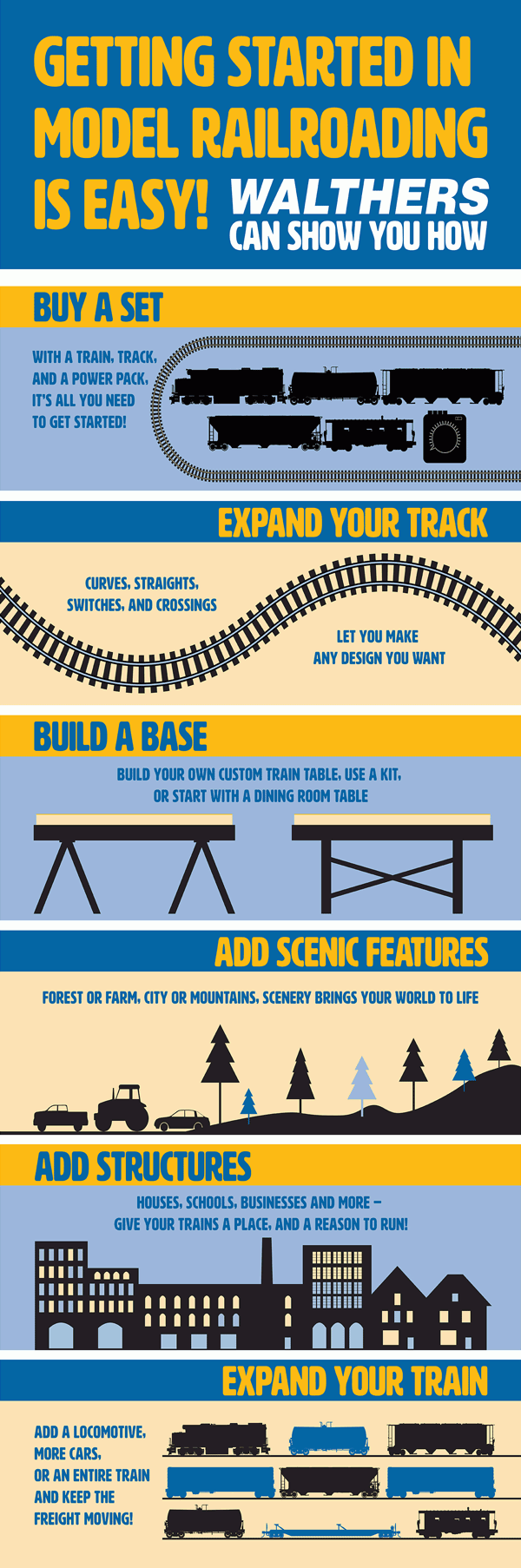 GETTING STARTED IN MODEL RAILROADING IS EASY! WALTHERS CAN SHOW YOU HOW

BUY A SET

WITH A TRAIN, TRACK, AND A POWER PACK, IT'S ALL YOU NEED TO GET STARTED!

EXPAND YOUR TRACK

CURVES, STRAIGHTS, SWITCHES, AND CROSSINGS

LET YOU MAKE ANY DESIGN YOU WANT

BUILD A BASE

BUILD YOUR OWN CUSTOM TRAIN TABLE, USE A KIT, OR START WITH A DINING ROOM TABLE

ADD SCENIC FEATURES

FOREST OR FARM, CITY OR MOUNTAINS, SCENERY BRINGS YOUR WORLD TO LIFE

ADD STRUCTURES

HOUSES, SCHOOLS, BUSINESSES AND MORE – GIVE YOUR TRAINS A PLACE, AND A REASON TO RUN!

EXPAND YOUR TRAIN

ADD A LOCOMOTIVE, MORE CARS, OR AN ENTIRE TRAIN AND KEEP THE FREIGHT MOVING!